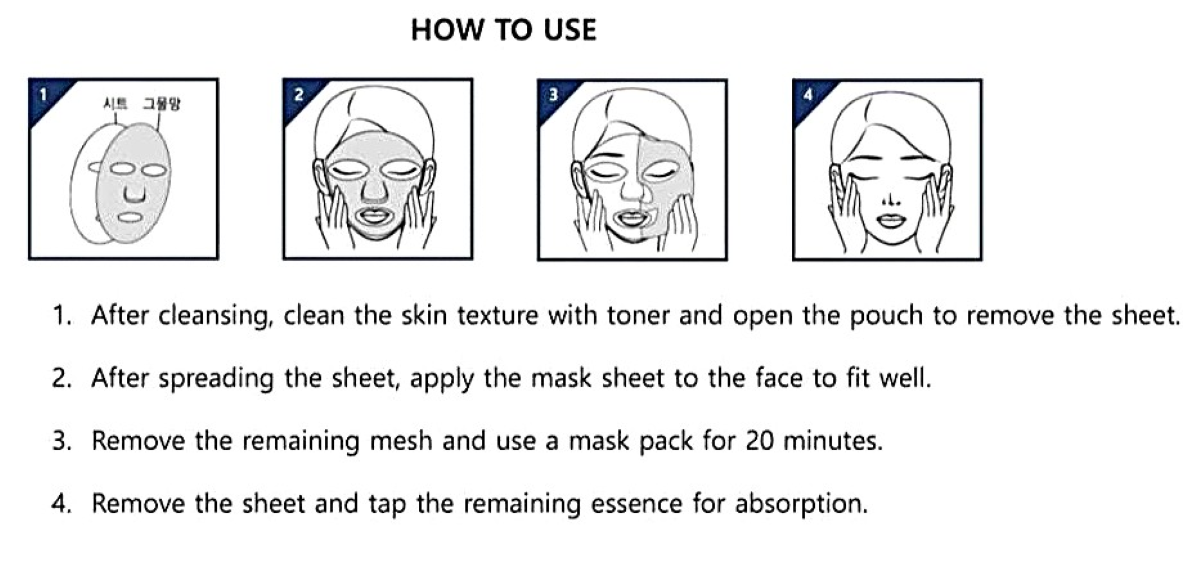 HOW TO USE

1

시트 그물망

2

3

4

1. After cleansing, clean the skin texture with toner and open the pouch to remove the sheet.

2. After spreading the sheet, apply the mask sheet to the face to fit well.

3. Remove the remaining mesh and use a mask pack for 20 minutes.

4. Remove the sheet and tap the remaining essence for absorption.