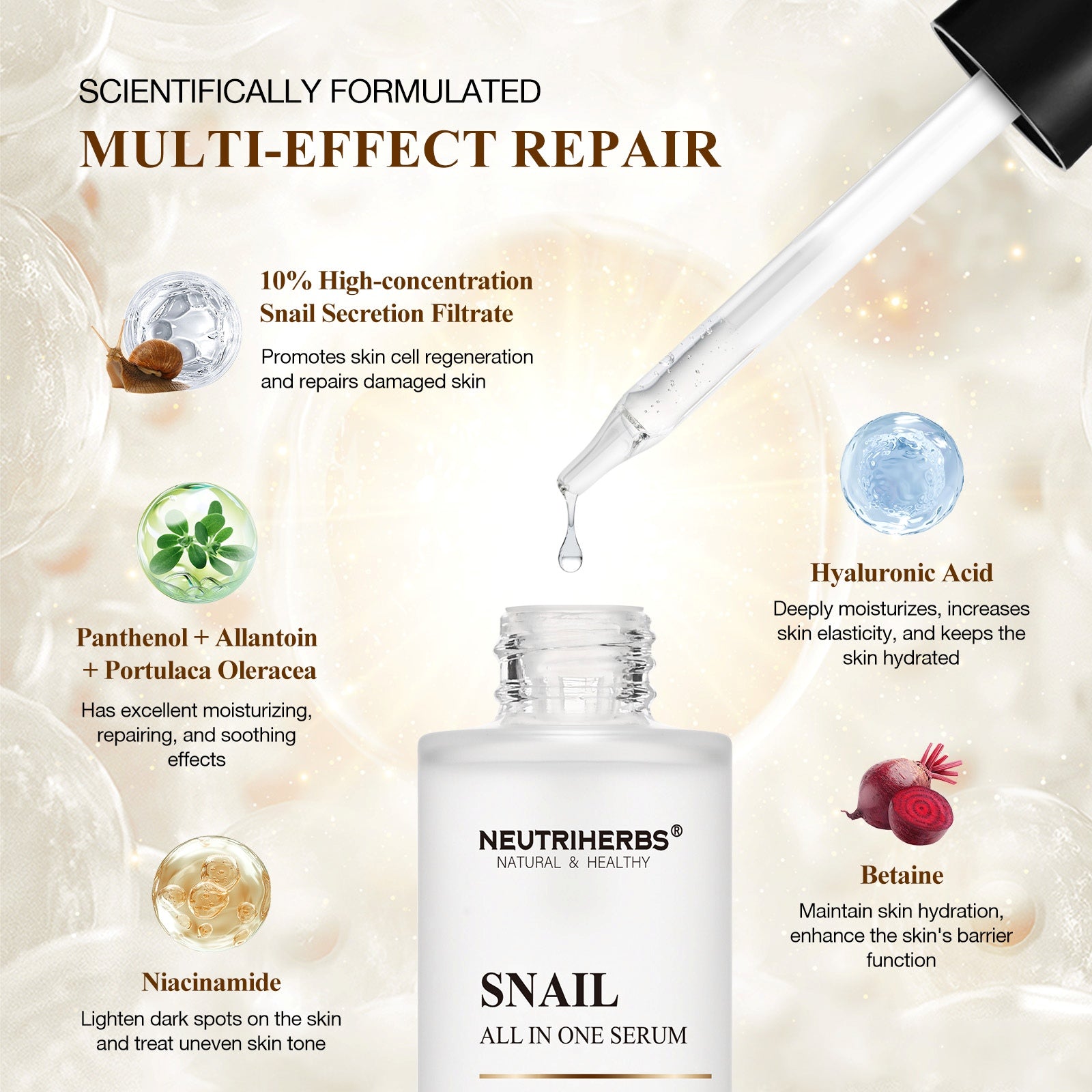 SCIENTIFICALLY FORMULATED
MULTI-EFFECT REPAIR

10% High-concentration Snail Secretion Filtrate

Promotes skin cell regeneration and repairs damaged skin

Panthenol + Allantoin + Portulaca Oleracea

Has excellent moisturizing, repairing, and soothing effects

Niacinamide

Lighten dark spots on the skin and treat uneven skin tone

Hyaluronic Acid

Deeply moisturizes, increases skin elasticity, and keeps the skin hydrated

Betaine

Maintain skin hydration, enhance the skin's barrier function

NEUTRIHERBS®
NATURAL & HEALTHY

SNAIL
ALL IN ONE SERUM