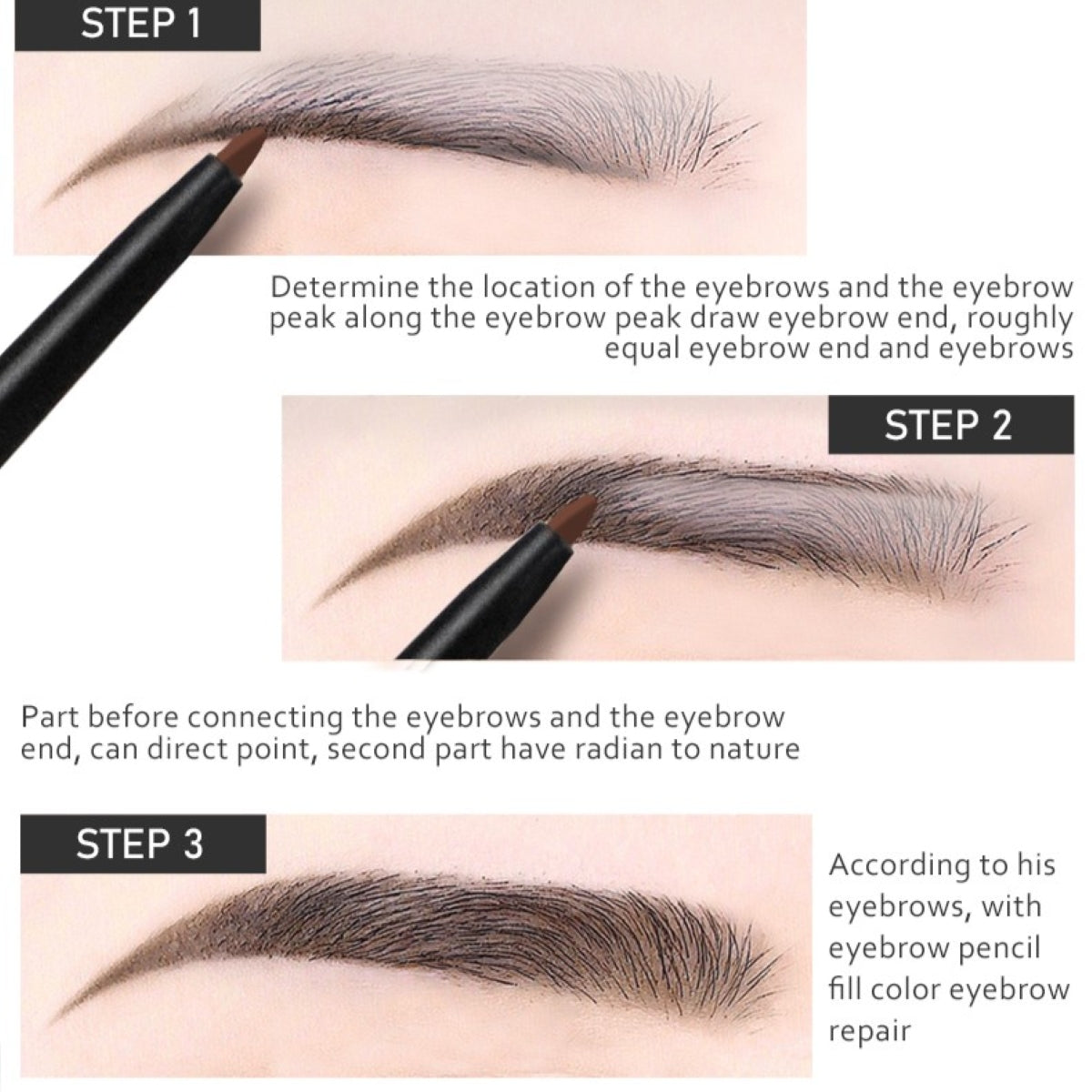 STEP 1

Determine the location of the eyebrows and the eyebrow peak along the eyebrow peak draw eyebrow end, roughly equal eyebrow end and eyebrows

STEP 2

Part before connecting the eyebrows and the eyebrow end, can direct point, second part have radian to nature

STEP 3

According to his eyebrows, with eyebrow pencil fill color eyebrow repair